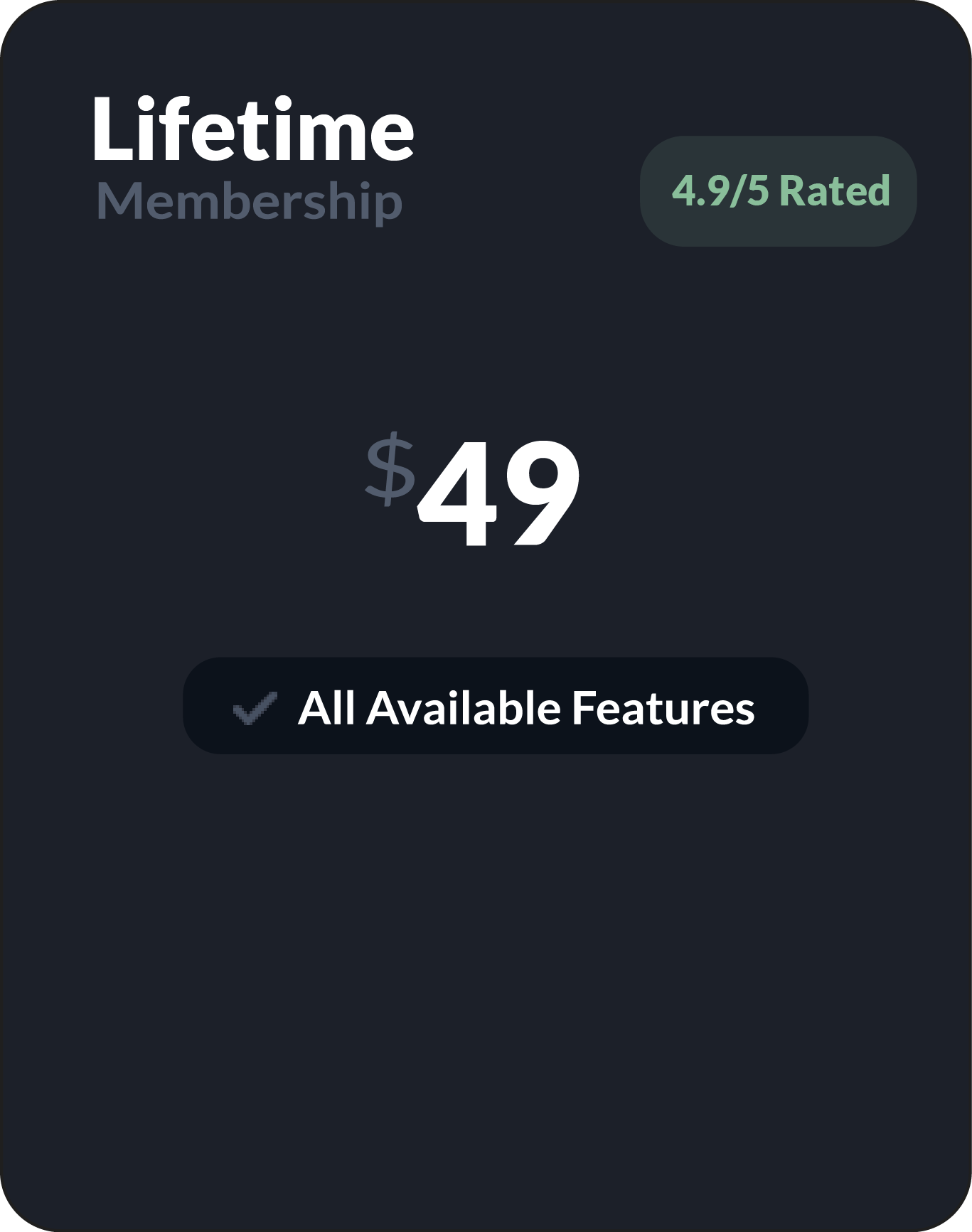 Lifetime
Membership

4.9/5 Rated

$49

All Available Features